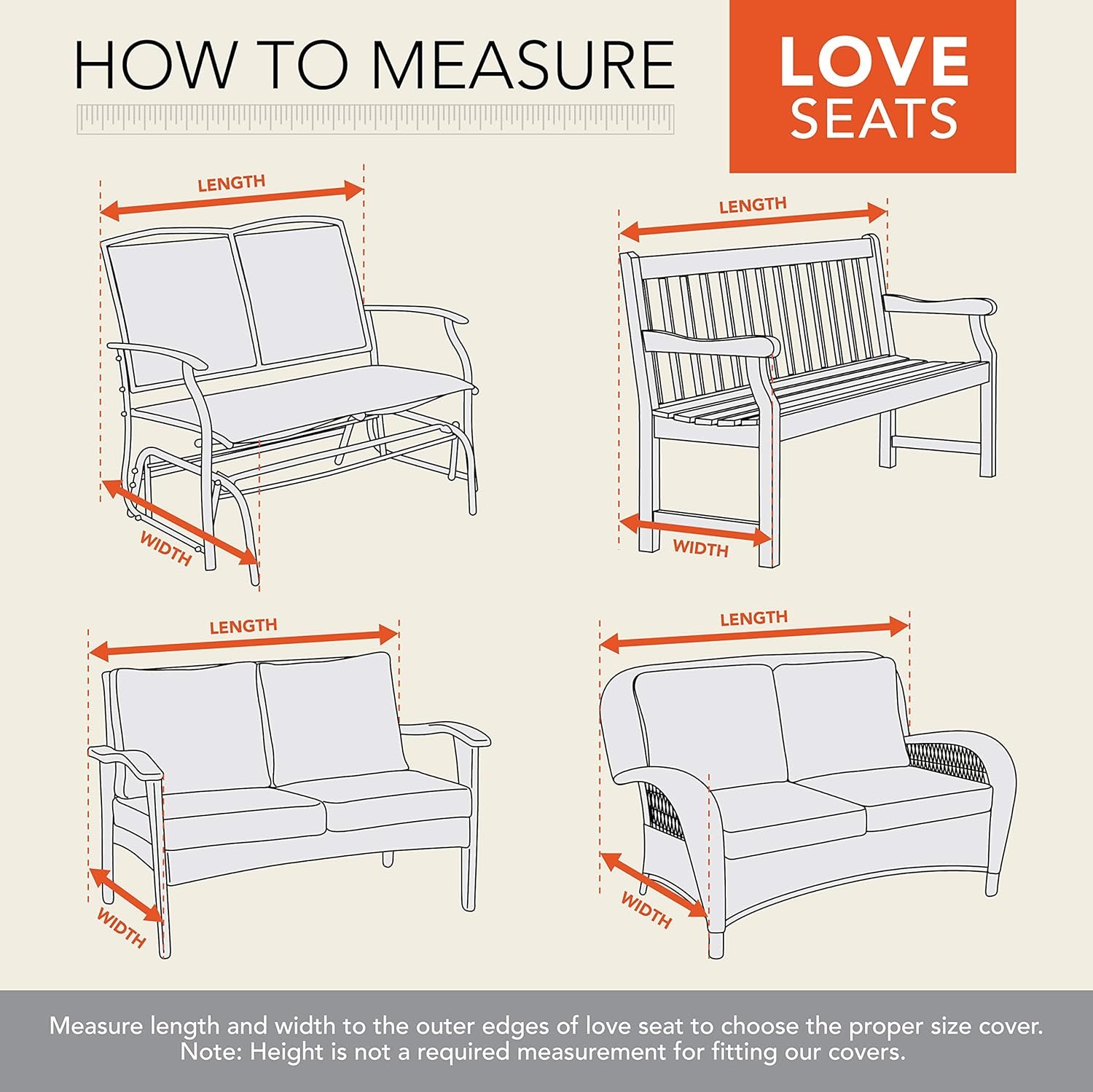 HOW TO MEASURE

LOVE SEATS

LENGTH

WIDTH

LENGTH

WIDTH

LENGTH

WIDTH

LENGTH

WIDTH

Measure length and width to the outer edges of love seat to choose the proper size cover. Note: Height is not a required measurement for fitting our covers.