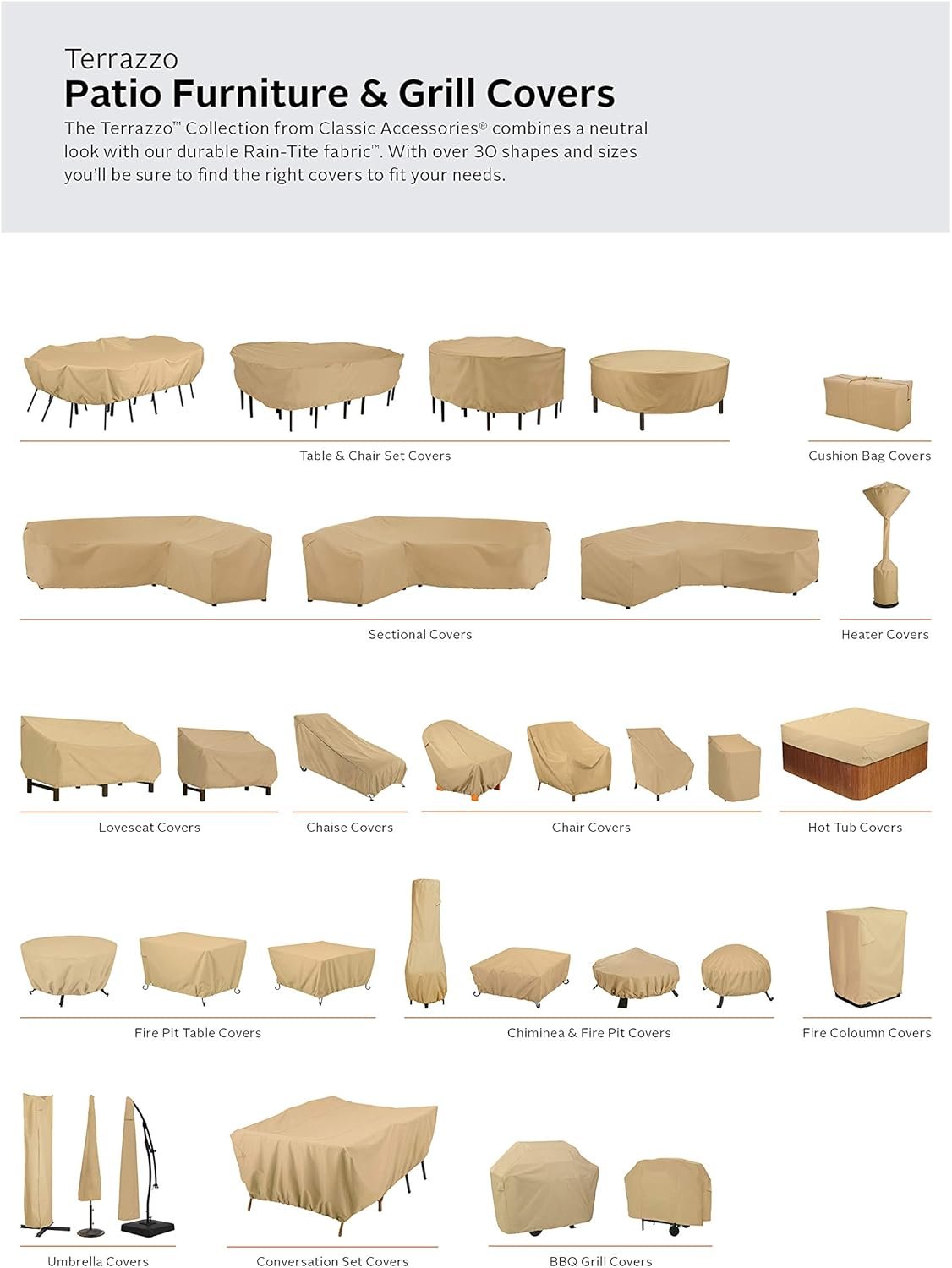 Terrazzo
Patio Furniture & Grill Covers

The Terrazzo™ Collection from Classic Accessories® combines a neutral look with our durable Rain-Tite fabric™. With over 30 shapes and sizes you'll be sure to find the right covers to fit your needs.

Table & Chair Set Covers

Cushion Bag Covers

Sectional Covers

Heater Covers

Loveseat Covers

Chaise Covers

Chair Covers

Hot Tub Covers

Fire Pit Table Covers

Chiminea & Fire Pit Covers

Fire Coloumn Covers

Umbrella Covers

Conversation Set Covers

BBQ Grill Covers