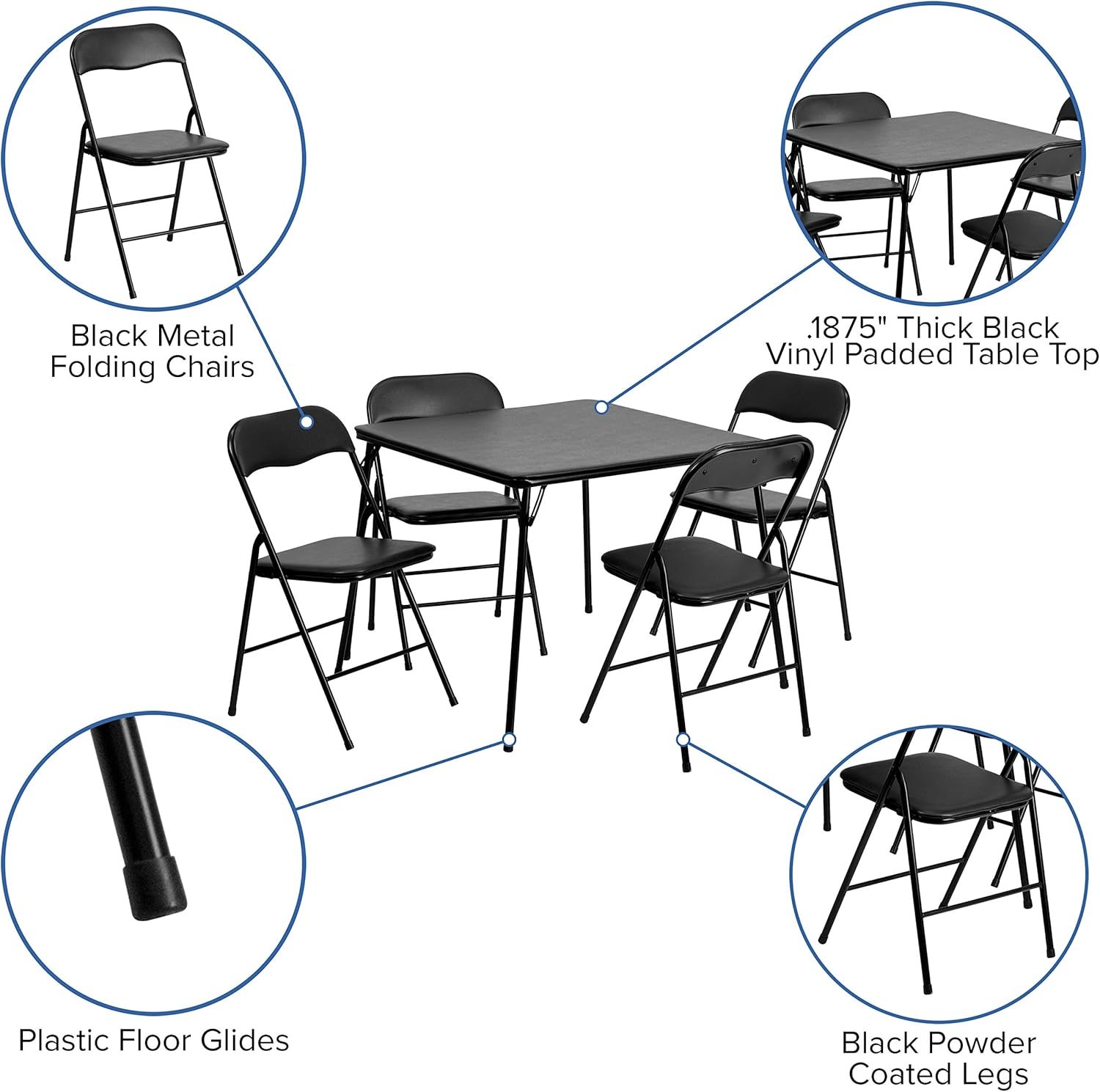 Black Metal Folding Chairs

.1875" Thick Black Vinyl Padded Table Top

Plastic Floor Glides

Black Powder Coated Legs