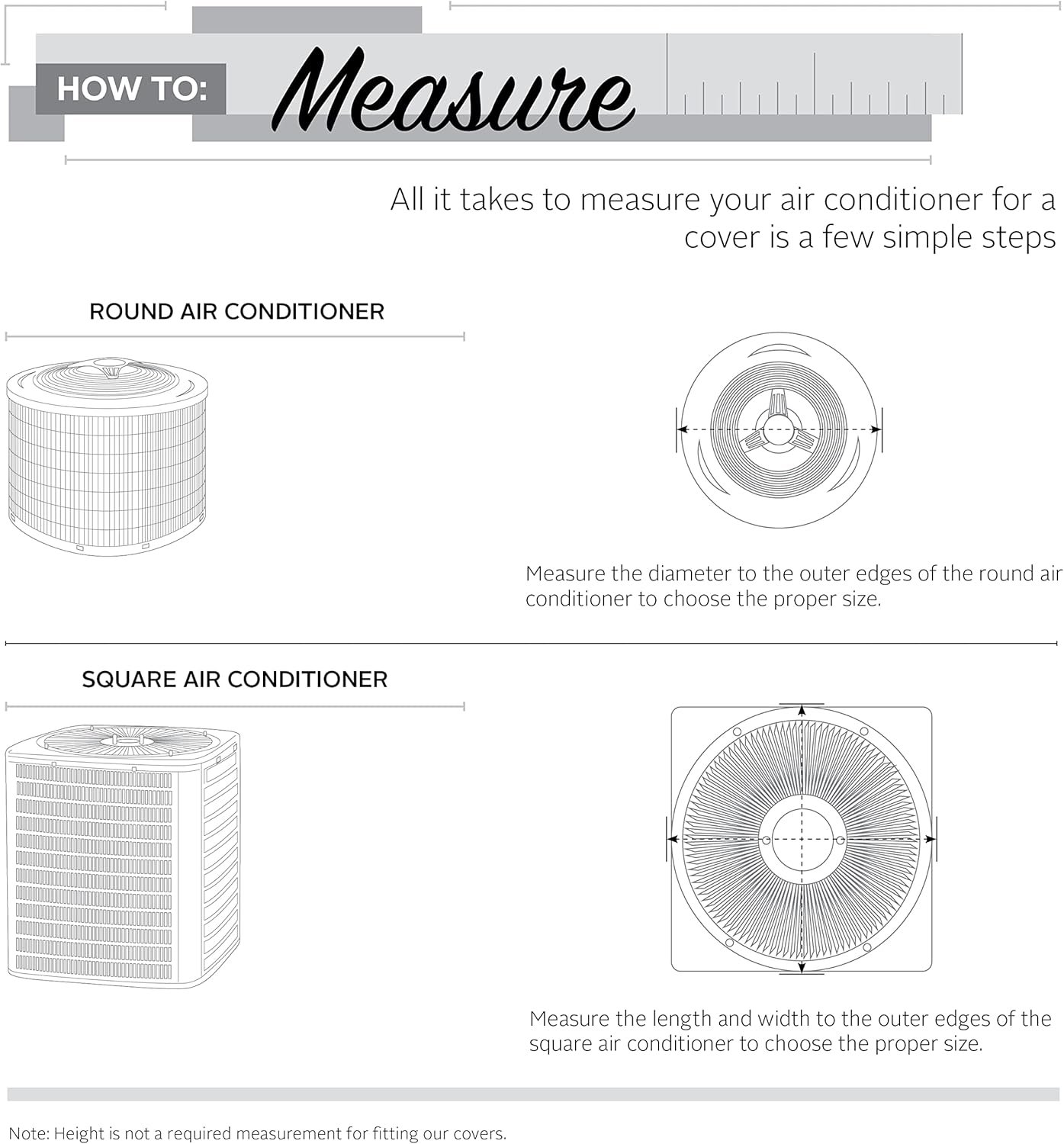 HOW TO: Measure

All it takes to measure your air conditioner for a cover is a few simple steps

ROUND AIR CONDITIONER

Measure the diameter to the outer edges of the round air conditioner to choose the proper size.

SQUARE AIR CONDITIONER

Measure the length and width to the outer edges of the square air conditioner to choose the proper size.

Note: Height is not a required measurement for fitting our covers.