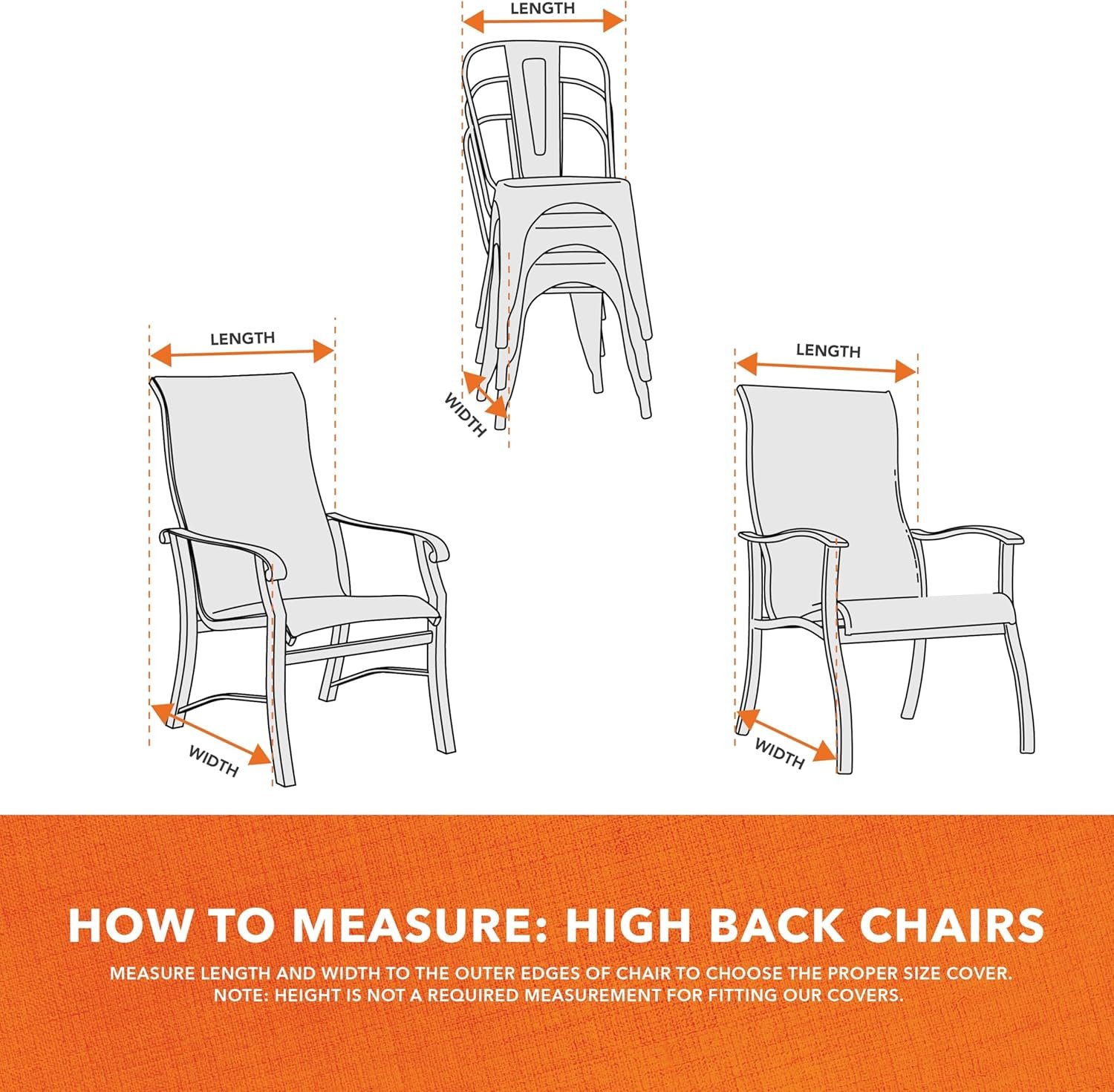 LENGTH

WIDTH

LENGTH

WIDTH

LENGTH

WIDTH

HOW TO MEASURE: HIGH BACK CHAIRS

MEASURE LENGTH AND WIDTH TO THE OUTER EDGES OF CHAIR TO CHOOSE THE PROPER SIZE COVER. NOTE: HEIGHT IS NOT A REQUIRED MEASUREMENT FOR FITTING OUR COVERS.