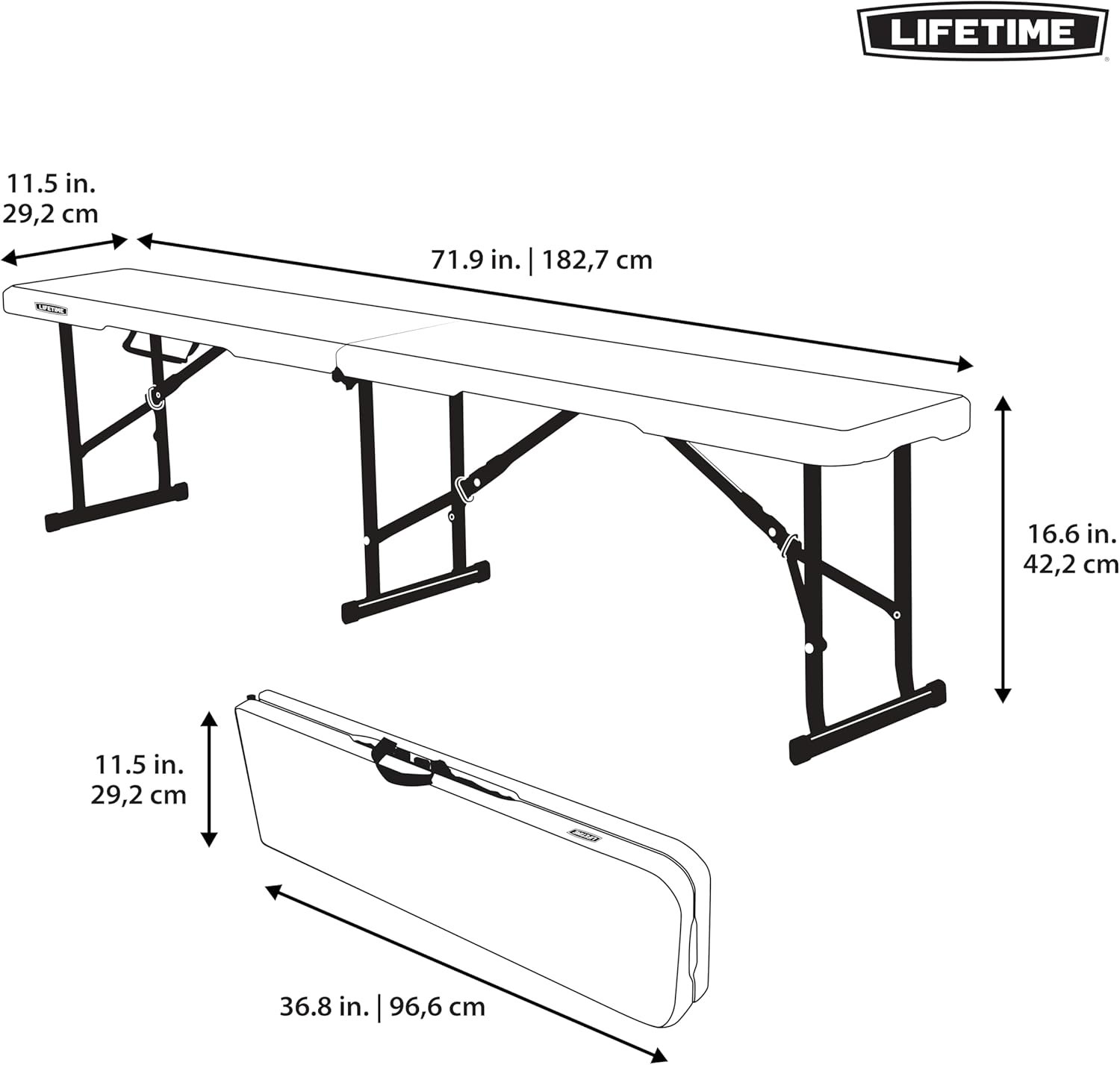 LIFETIME

11.5 in.
29,2 cm

71.9 in. | 182,7 cm

LIFETIME

16.6 in.
42,2 cm

11.5 in.
29,2 cm

LIFETIME

36.8 in. | 96,6 cm