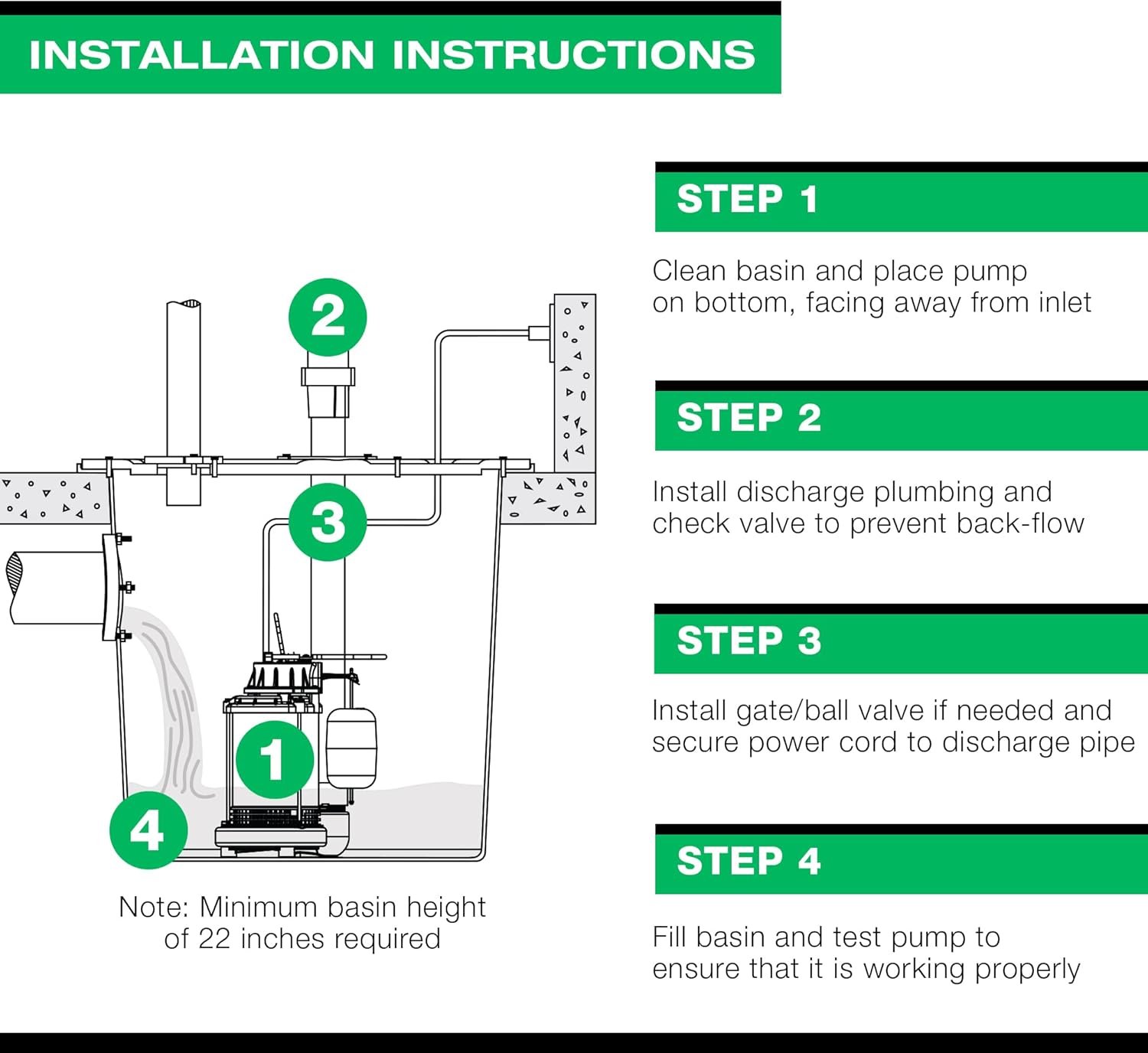 INSTALLATION INSTRUCTIONS

2

3

1

4

Note: Minimum basin height of 22 inches required

STEP 1

Clean basin and place pump on bottom, facing away from inlet

STEP 2

Install discharge plumbing and check valve to prevent back-flow

STEP 3

Install gate/ball valve if needed and secure power cord to discharge pipe

STEP 4

Fill basin and test pump to ensure that it is working properly