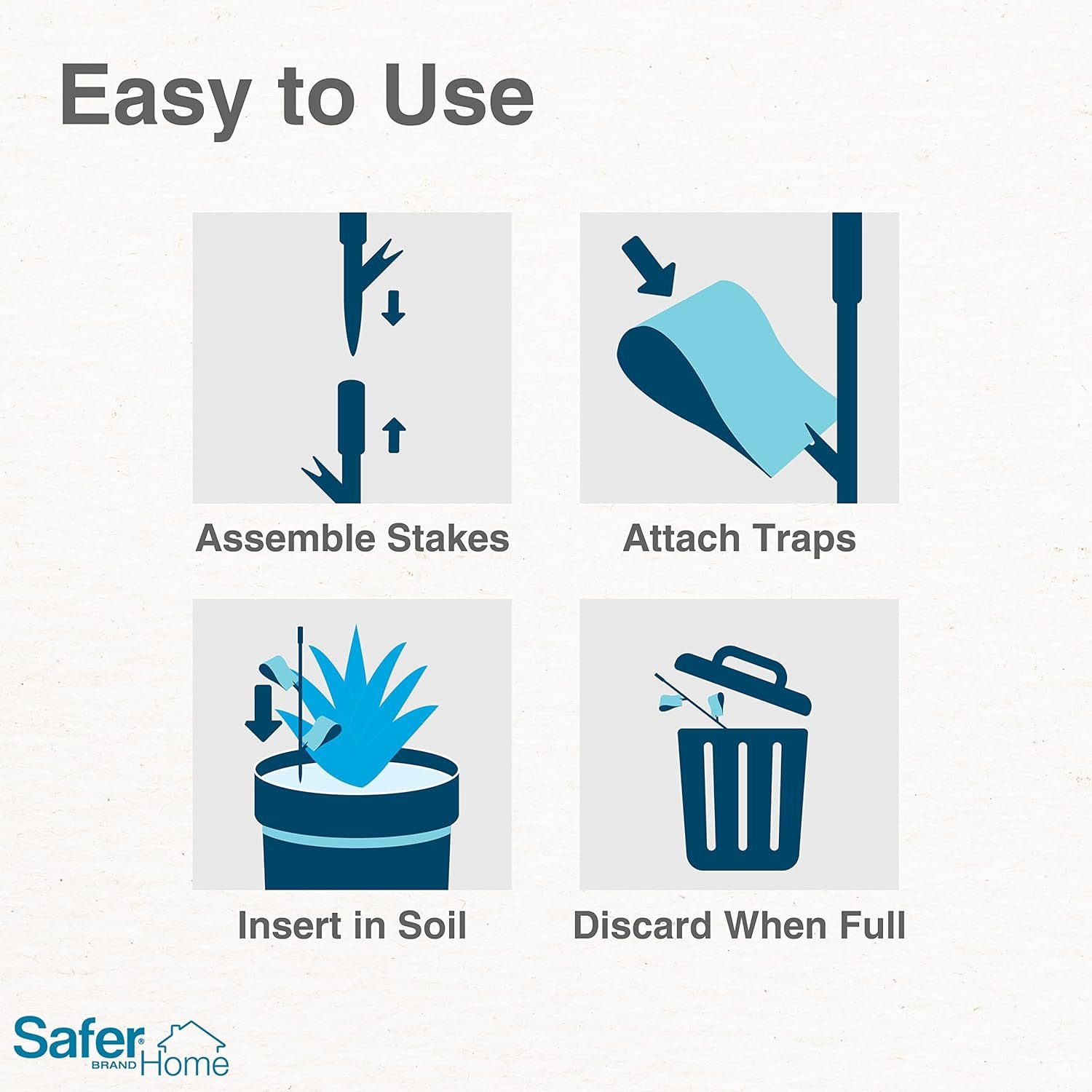 Easy to Use

Assemble Stakes

Attach Traps

Insert in Soil

Discard When Full

Safer® BRAND Home