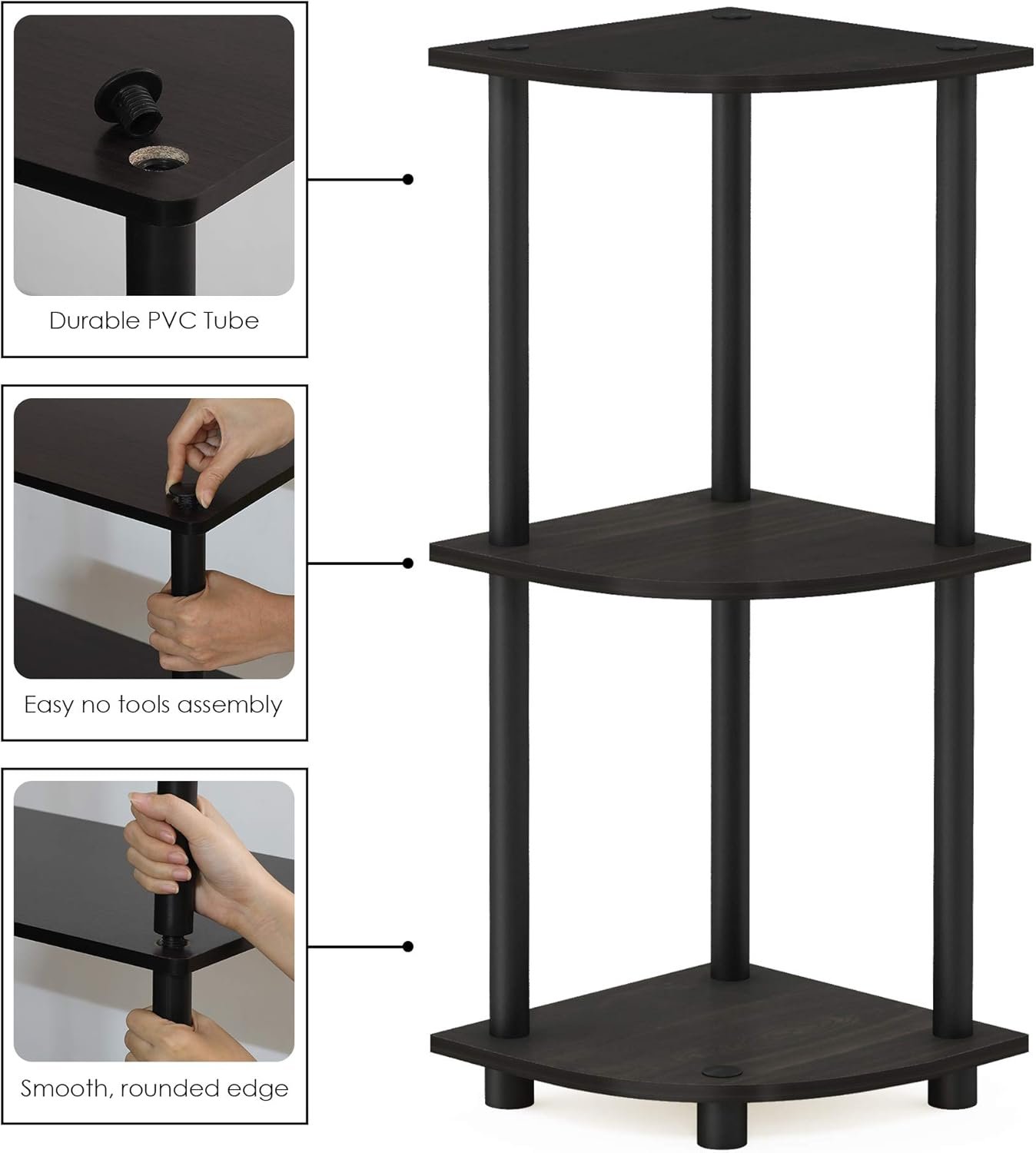 Durable PVC Tube

Easy no tools assembly

Smooth, rounded edge