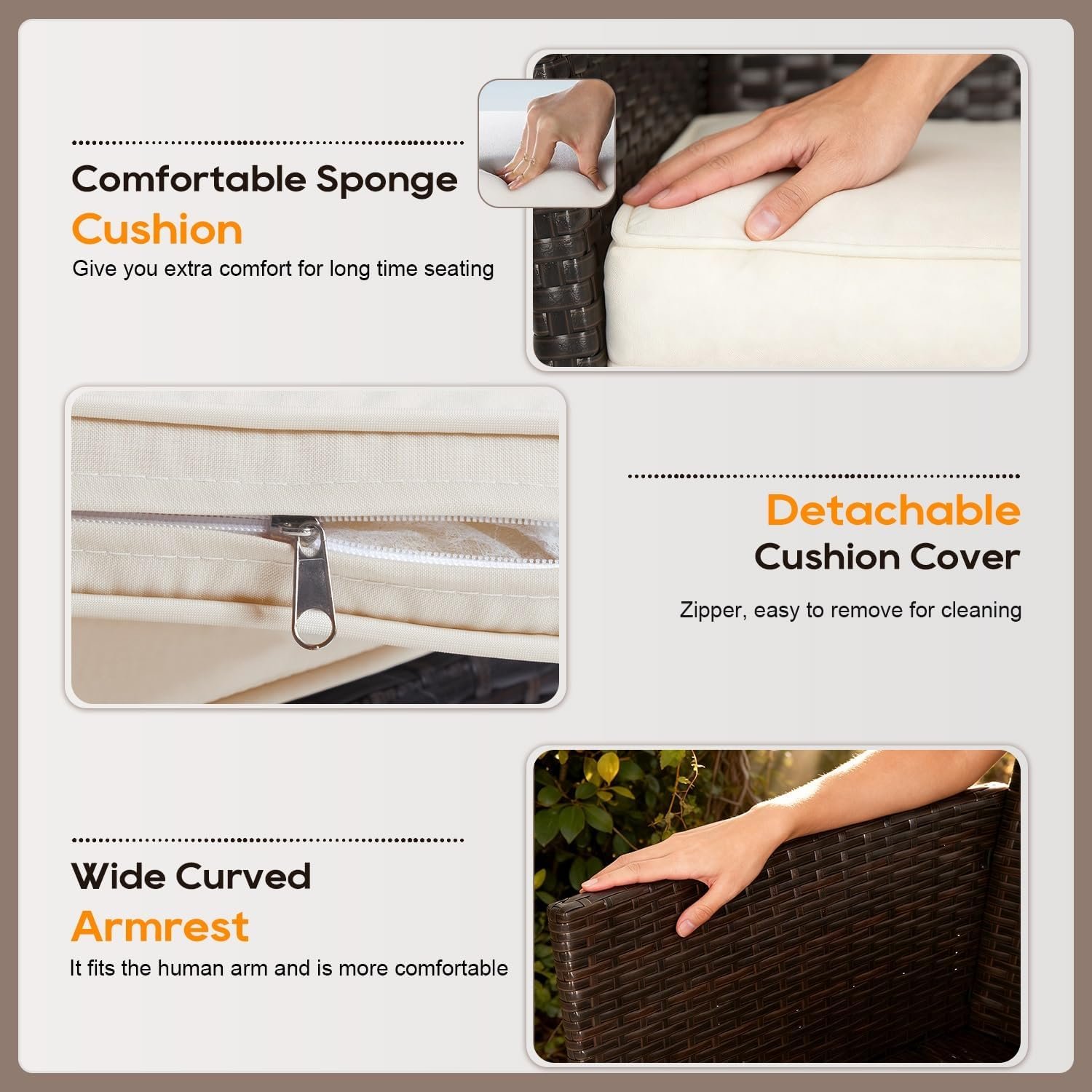 Comfortable Sponge Cushion

Give you extra comfort for long time seating

Detachable Cushion Cover

Zipper, easy to remove for cleaning

Wide Curved Armrest

It fits the human arm and is more comfortable