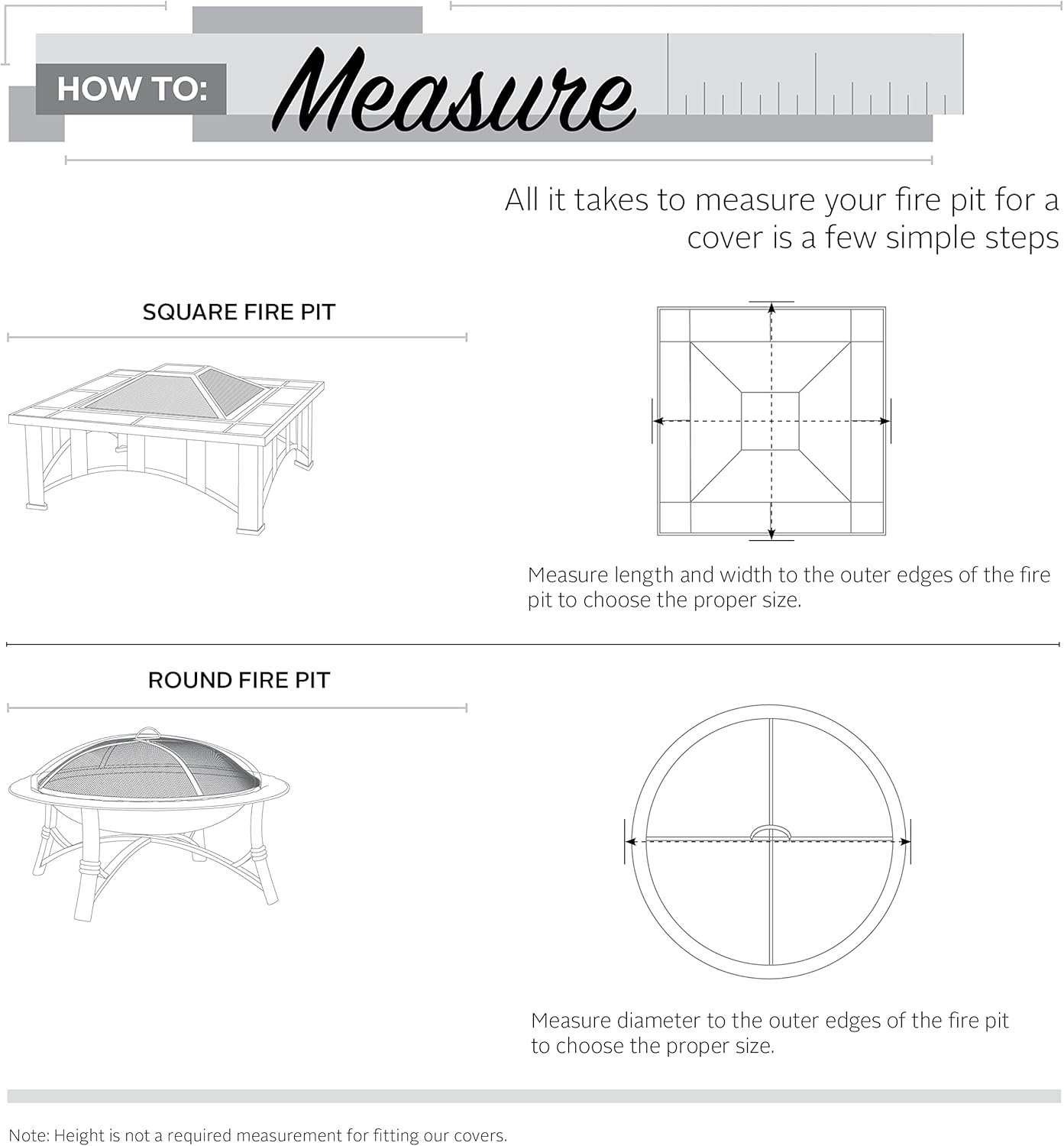 HOW TO: Measure

All it takes to measure your fire pit for a cover is a few simple steps

SQUARE FIRE PIT

Measure length and width to the outer edges of the fire pit to choose the proper size.

ROUND FIRE PIT

Measure diameter to the outer edges of the fire pit to choose the proper size.

Note: Height is not a required measurement for fitting our covers.