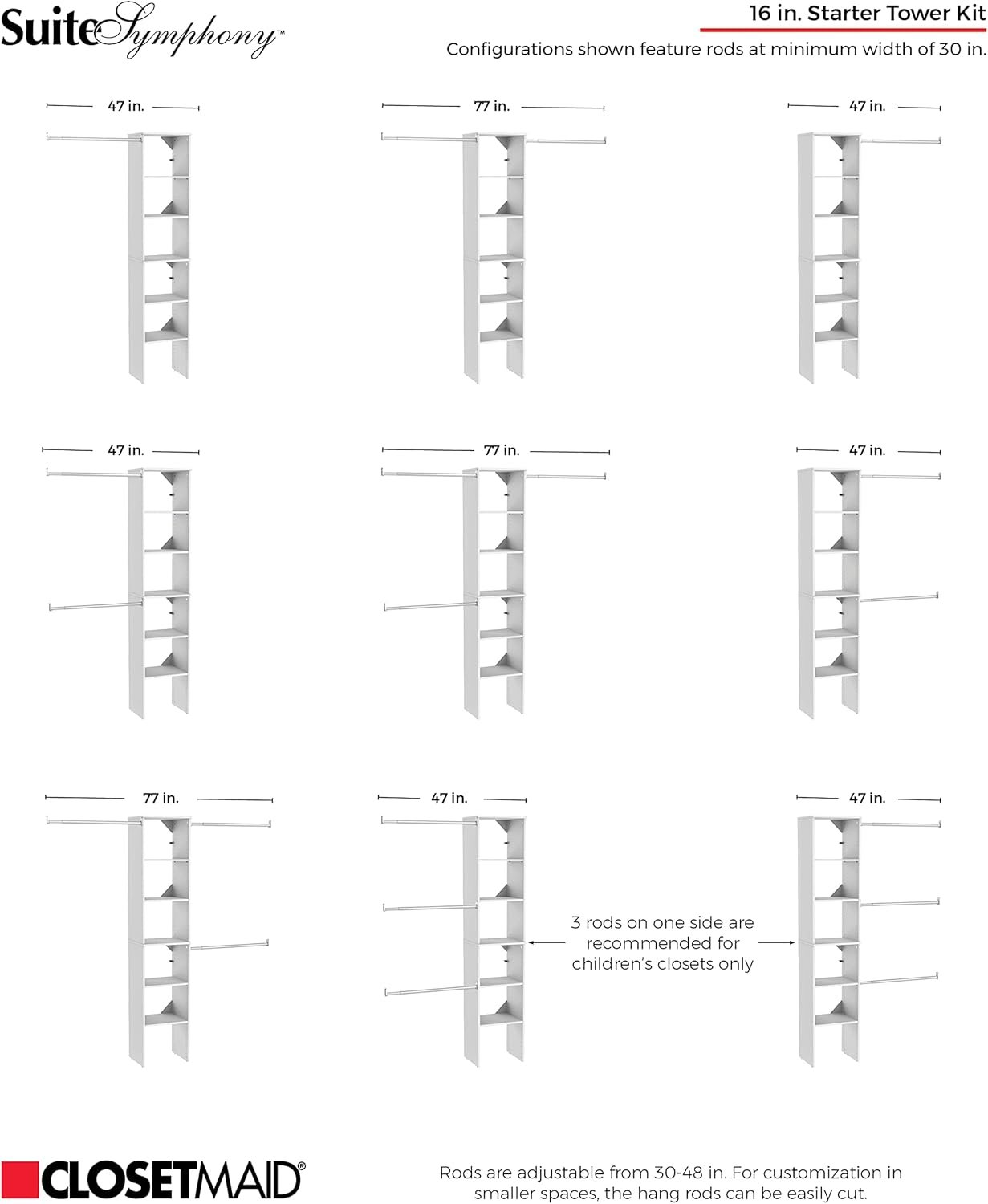 SuiteSymphony™

16 in. Starter Tower Kit

Configurations shown feature rods at minimum width of 30 in.

47 in.

77 in.

47 in.

47 in.

77 in.

47 in.

77 in.

47 in.

47 in.

3 rods on one side are recommended for children's closets only

CLOSETMAID®

Rods are adjustable from 30-48 in. For customization in smaller spaces, the hang rods can be easily cut.