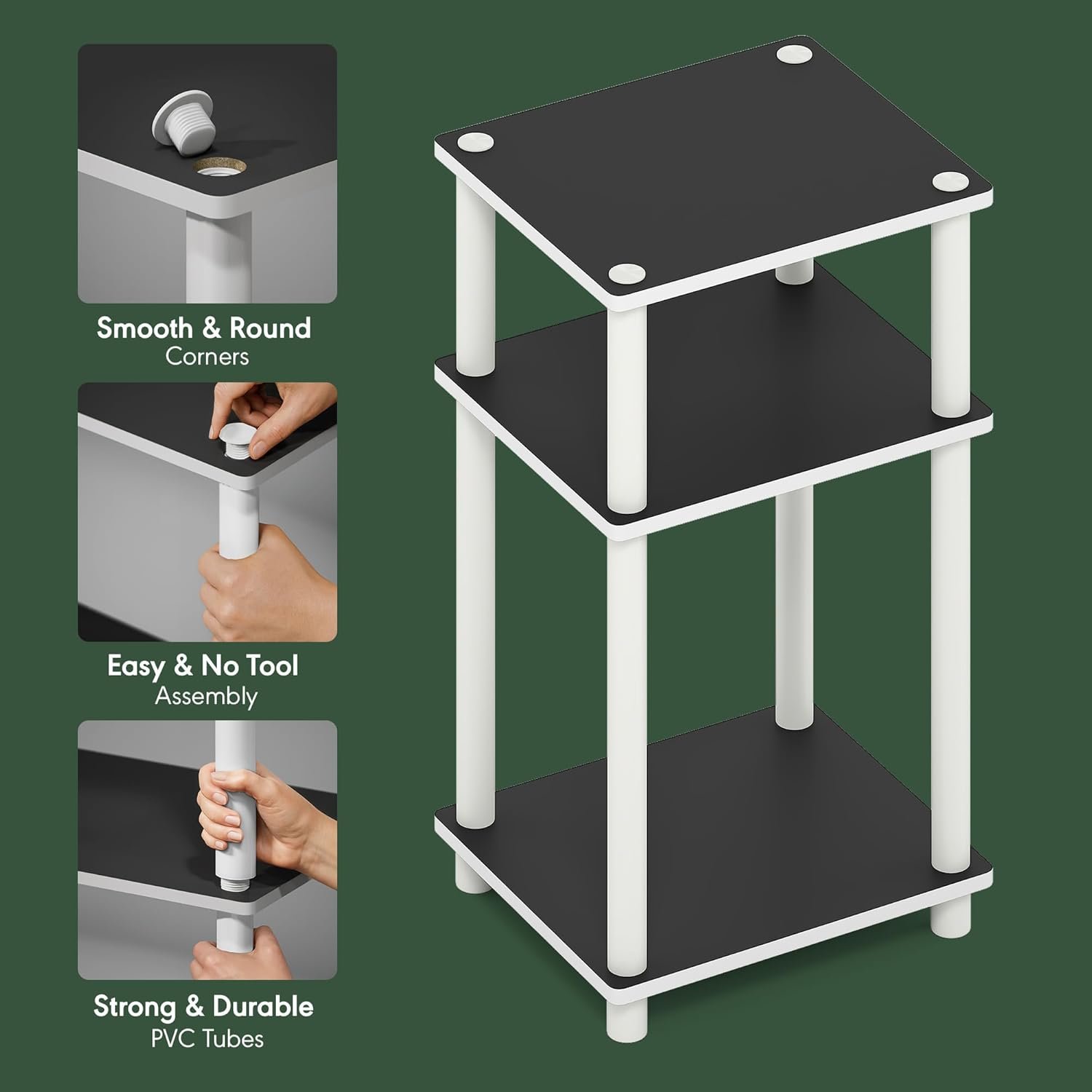 Smooth & Round
Corners

Easy & No Tool
Assembly

Strong & Durable
PVC Tubes