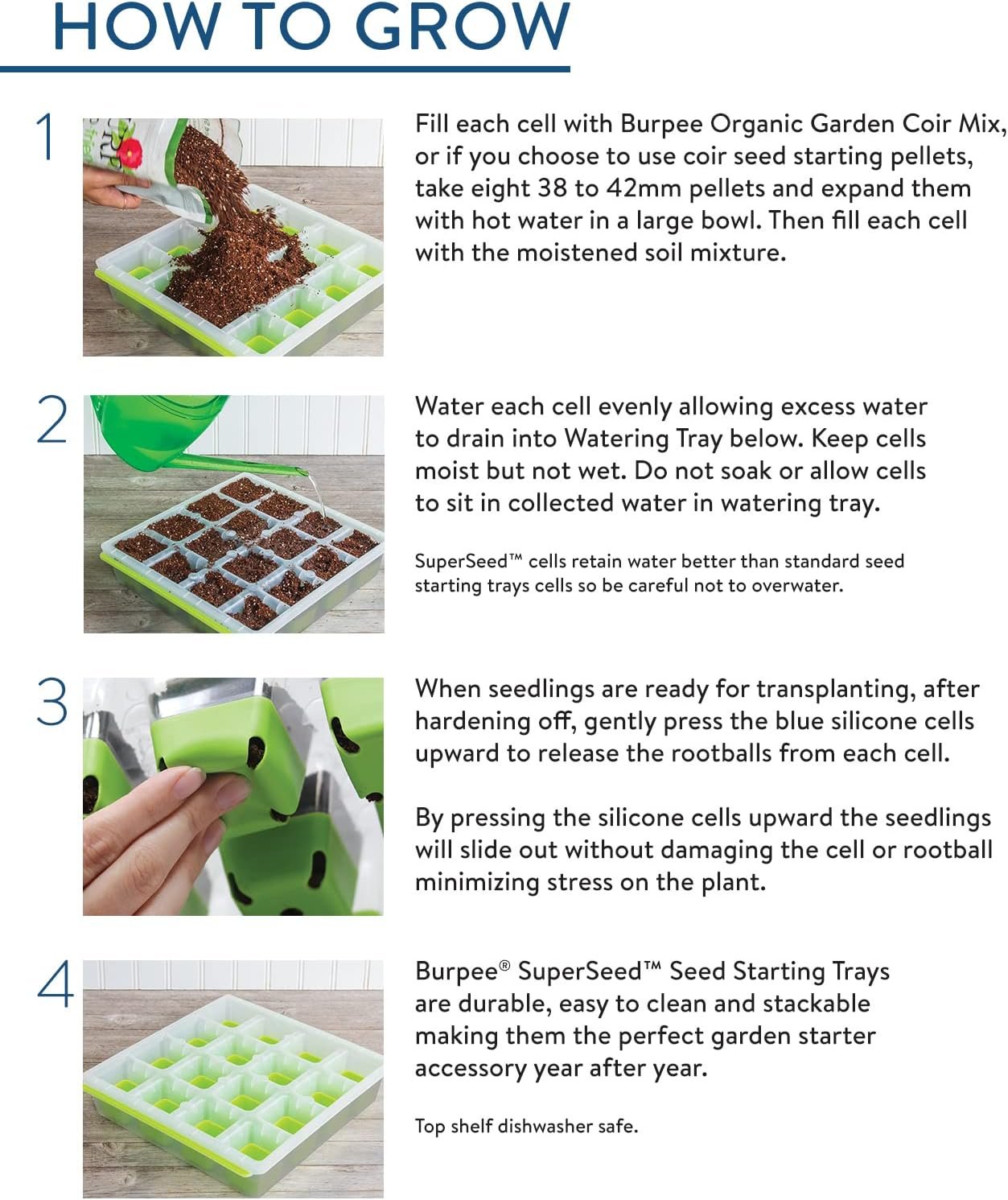 HOW TO GROW

1

Fill each cell with Burpee Organic Garden Coir Mix, or if you choose to use coir seed starting pellets, take eight 38 to 42mm pellets and expand them with hot water in a large bowl. Then fill each cell with the moistened soil mixture.

2

Water each cell evenly allowing excess water to drain into Watering Tray below. Keep cells moist but not wet. Do not soak or allow cells to sit in collected water in watering tray.

SuperSeed™ cells retain water better than standard seed starting trays cells so be careful not to overwater.

3

When seedlings are ready for transplanting, after hardening off, gently press the blue silicone cells upward to release the rootballs from each cell.

By pressing the silicone cells upward the seedlings will slide out without damaging the cell or rootball minimizing stress on the plant.

4

Burpee® SuperSeed™ Seed Starting Trays are durable, easy to clean and stackable making them the perfect garden starter accessory year after year.

Top shelf dishwasher safe.