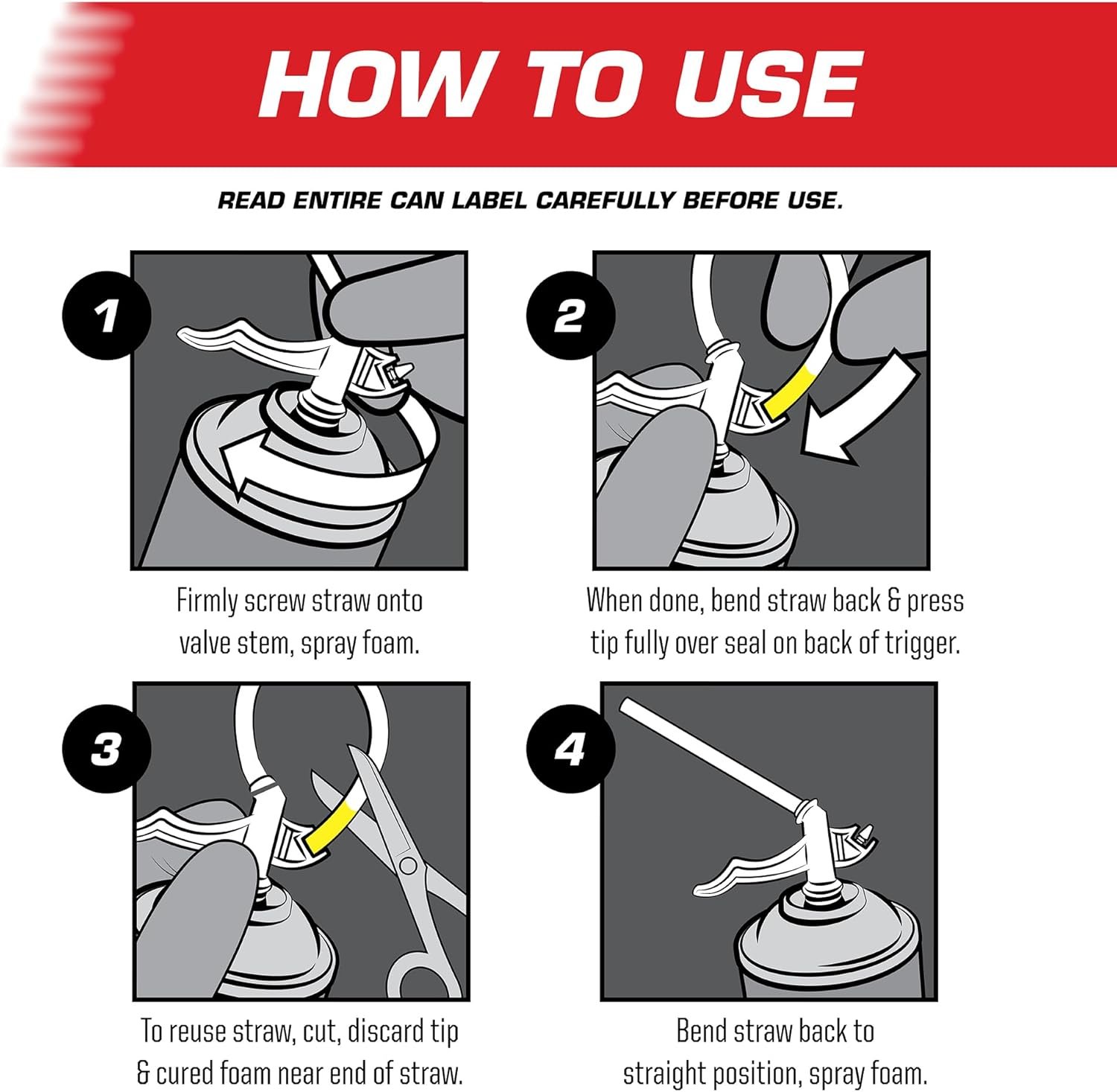 HOW TO USE

READ ENTIRE CAN LABEL CAREFULLY BEFORE USE.

1

Firmly screw straw onto valve stem, spray foam.

2

When done, bend straw back & press tip fully over seal on back of trigger.

3

To reuse straw, cut, discard tip & cured foam near end of straw.

4

Bend straw back to straight position, spray foam.