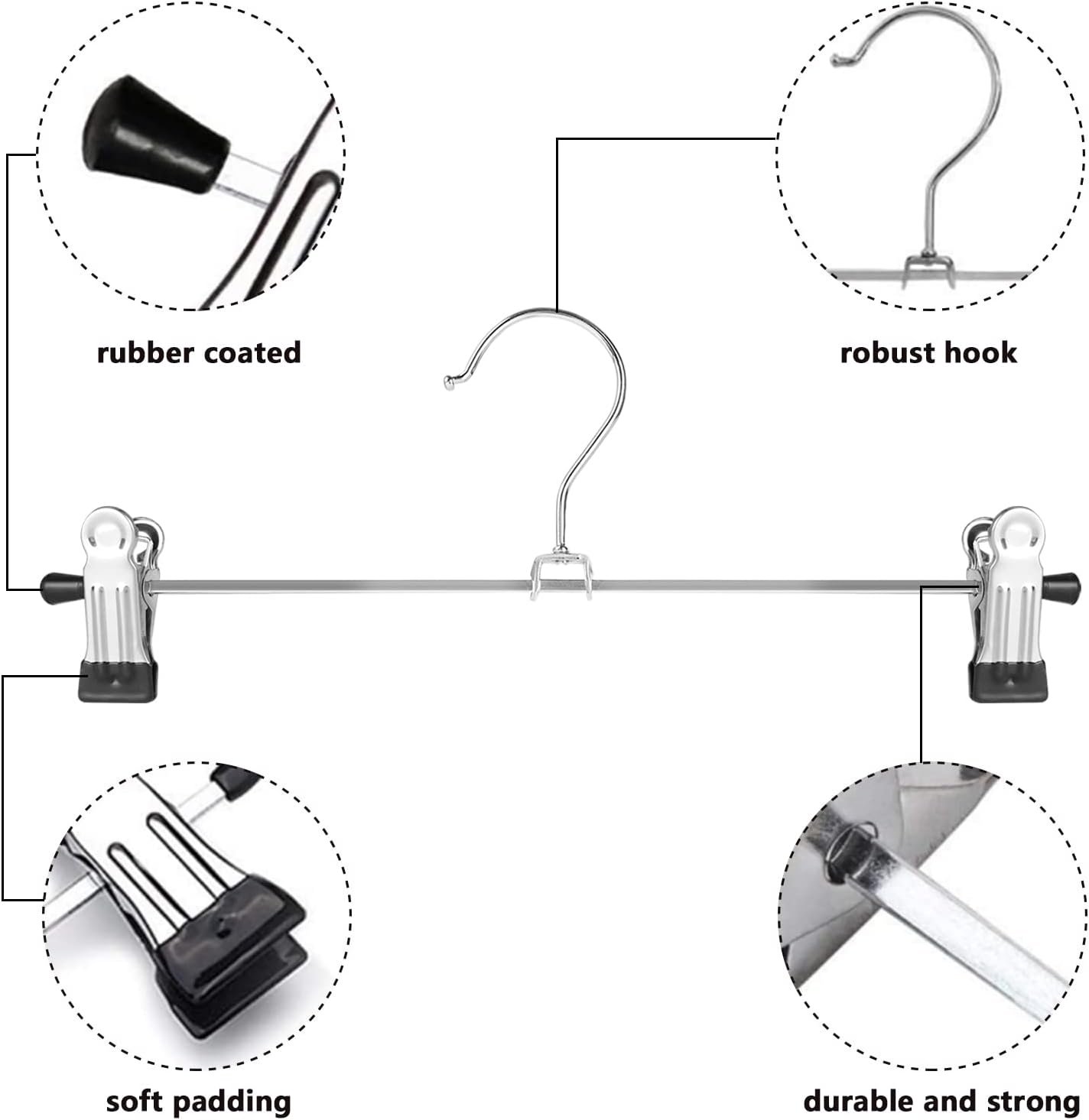 rubber coated

robust hook

soft padding

durable and strong