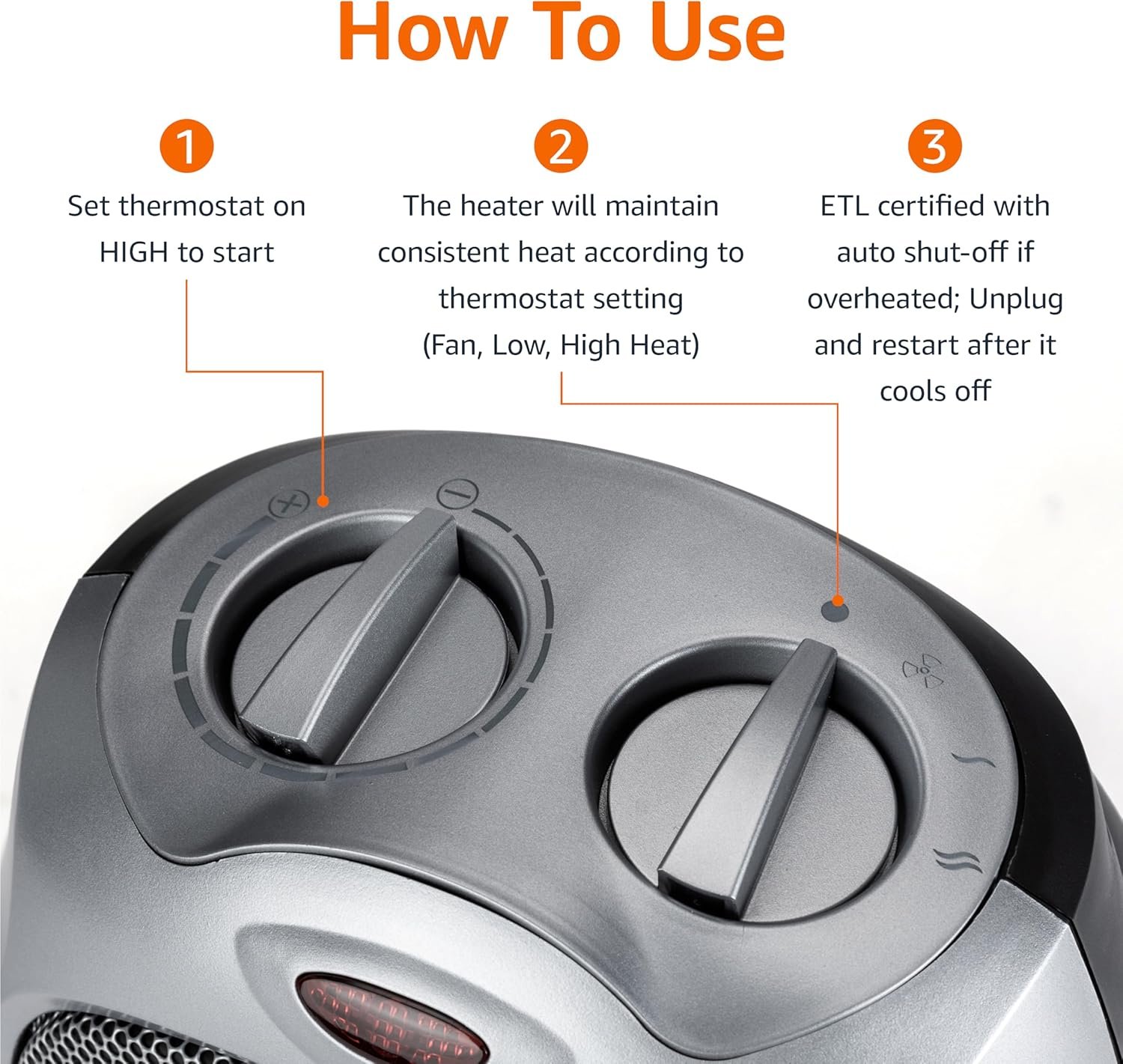 How To Use

1
Set thermostat on HIGH to start

2
The heater will maintain consistent heat according to thermostat setting (Fan, Low, High Heat)

3
ETL certified with auto shut-off if overheated; Unplug and restart after it cools off

+ −