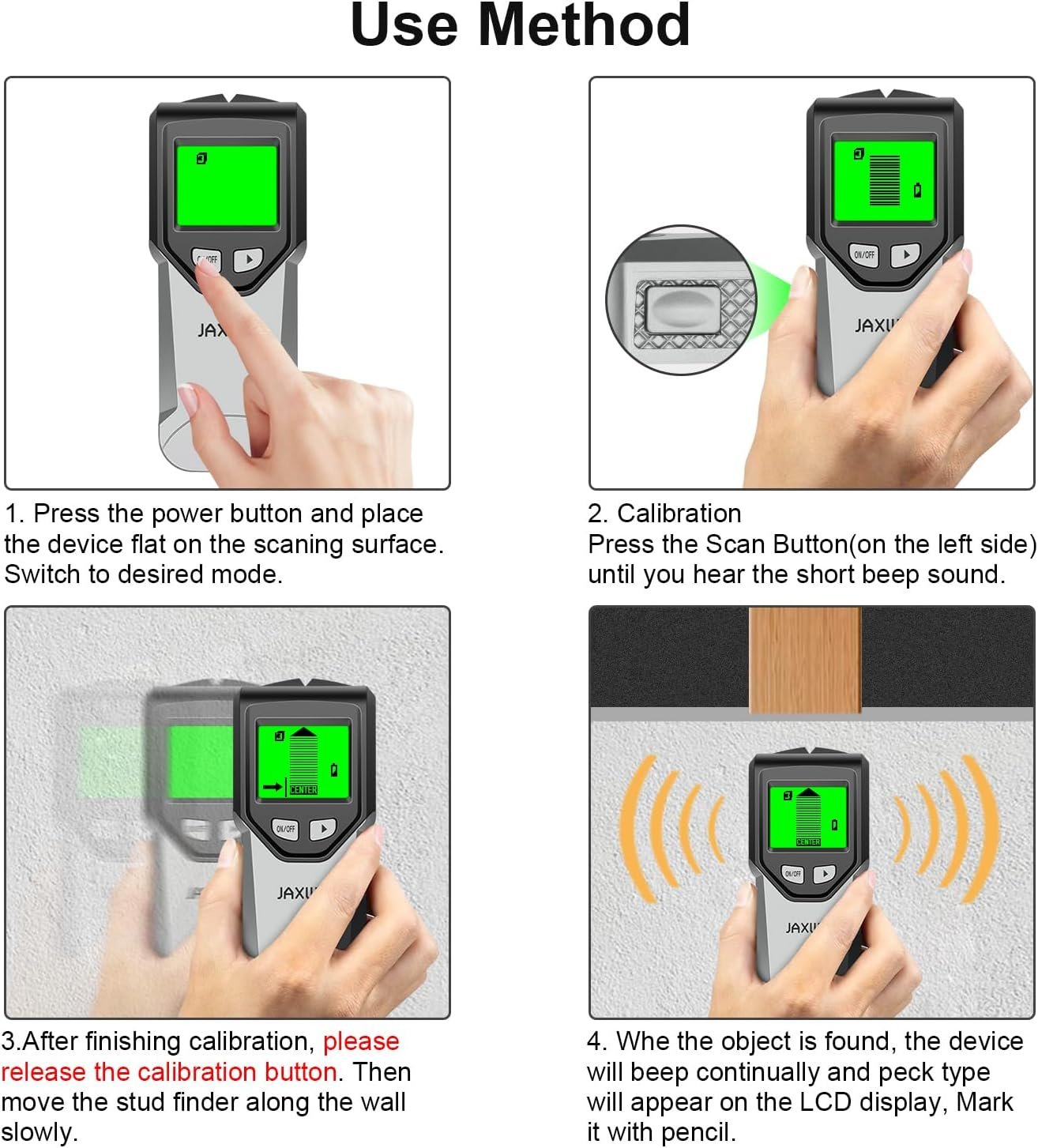 Use Method

ON/OFF

JAX

1. Press the power button and place the device flat on the scaning surface. Switch to desired mode.

ON/OFF

JAXI

2. Calibration
Press the Scan Button(on the left side) until you hear the short beep sound.

CENTER

ON/OFF

JAXI

3.After finishing calibration, please release the calibration button. Then move the stud finder along the wall slowly.

CENTER

ON/OFF

JAXI

4. Whe the object is found, the device will beep continually and peck type will appear on the LCD display, Mark it with pencil.