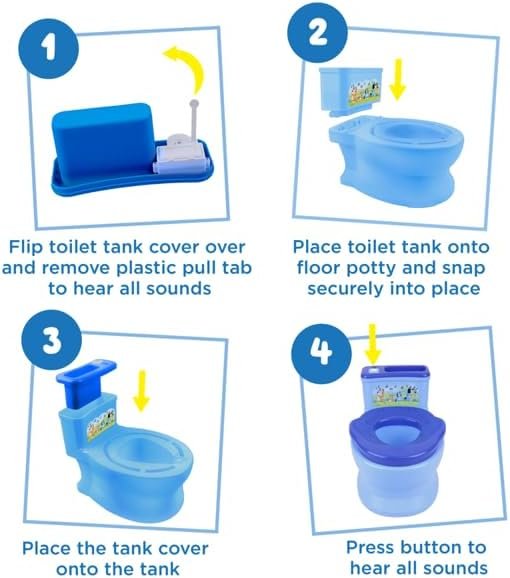 1

Flip toilet tank cover over and remove plastic pull tab to hear all sounds

2

Place toilet tank onto floor potty and snap securely into place

3

Place the tank cover onto the tank

4

Press button to hear all sounds